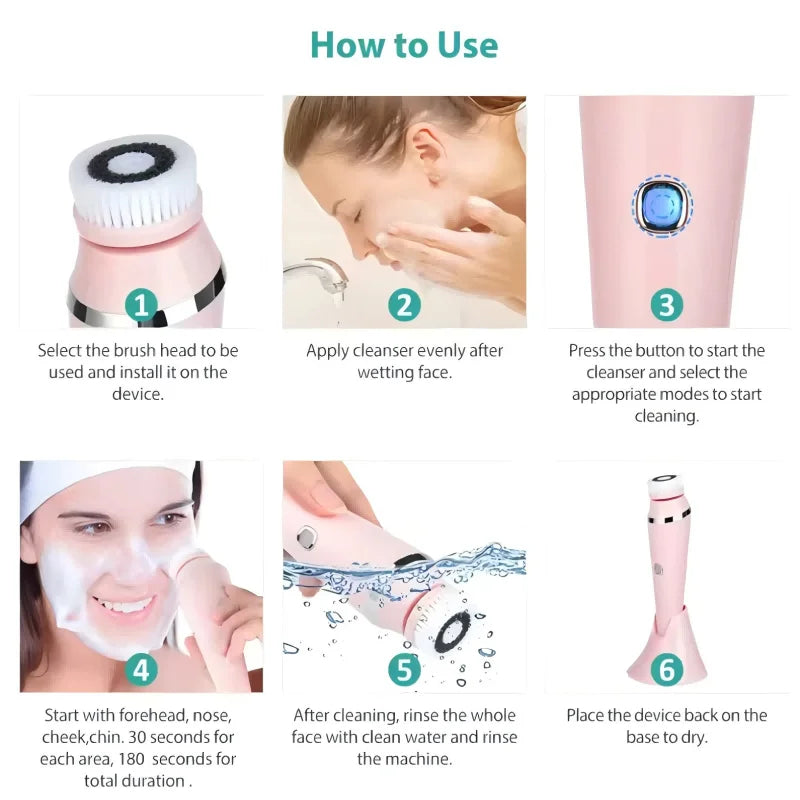 How to Use

1

Select the brush head to be used and install it on the device.

2

Apply cleanser evenly after wetting face.

3

Press the button to start the cleanser and select the appropriate modes to start cleaning.

4

Start with forehead, nose, cheek,chin. 30 seconds for each area, 180 seconds for total duration .

5

After cleaning, rinse the whole face with clean water and rinse the machine.

6

Place the device back on the base to dry.